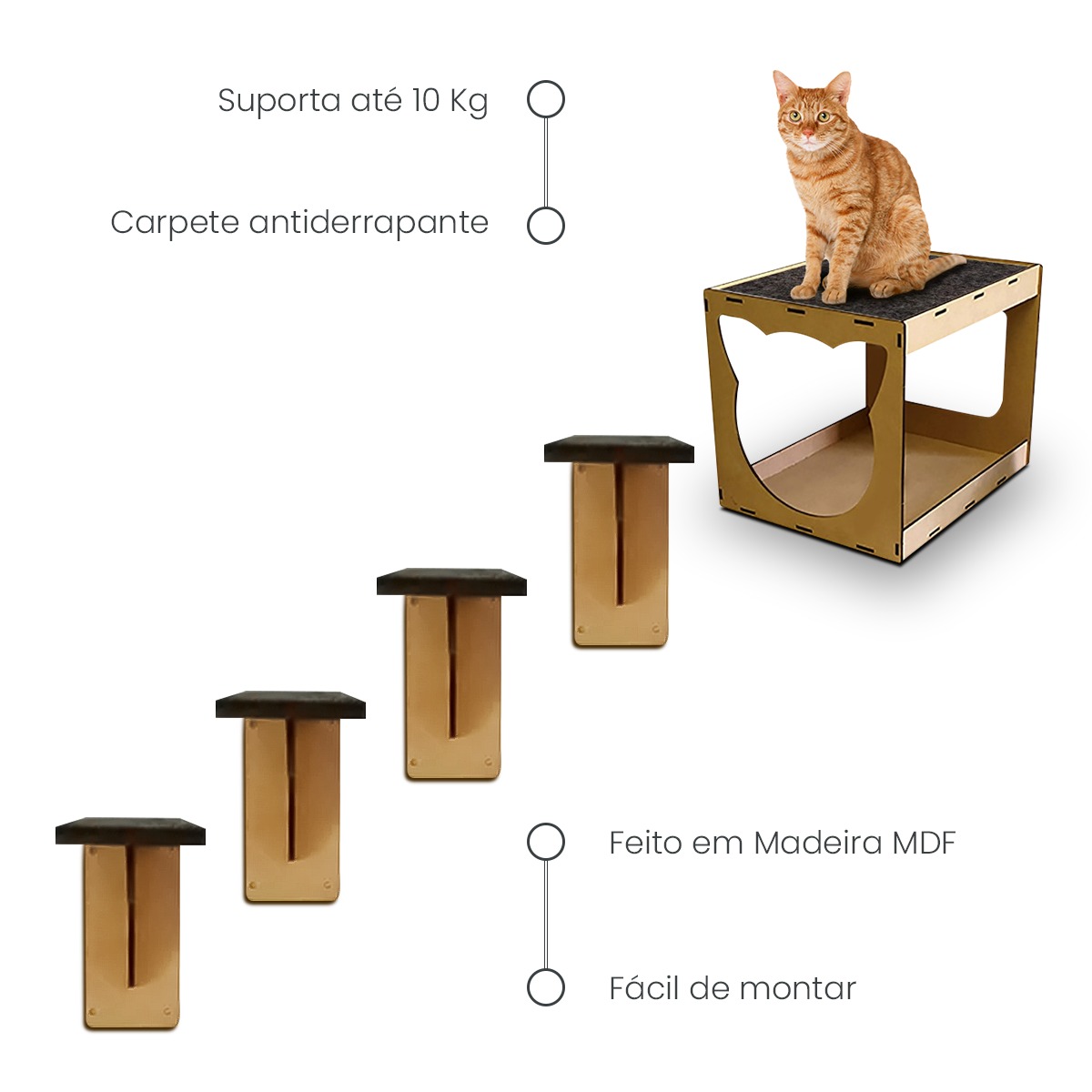 Suporta até 10 Kg

Carpete antiderrapante

Feito em Madeira MDF

Fácil de montar