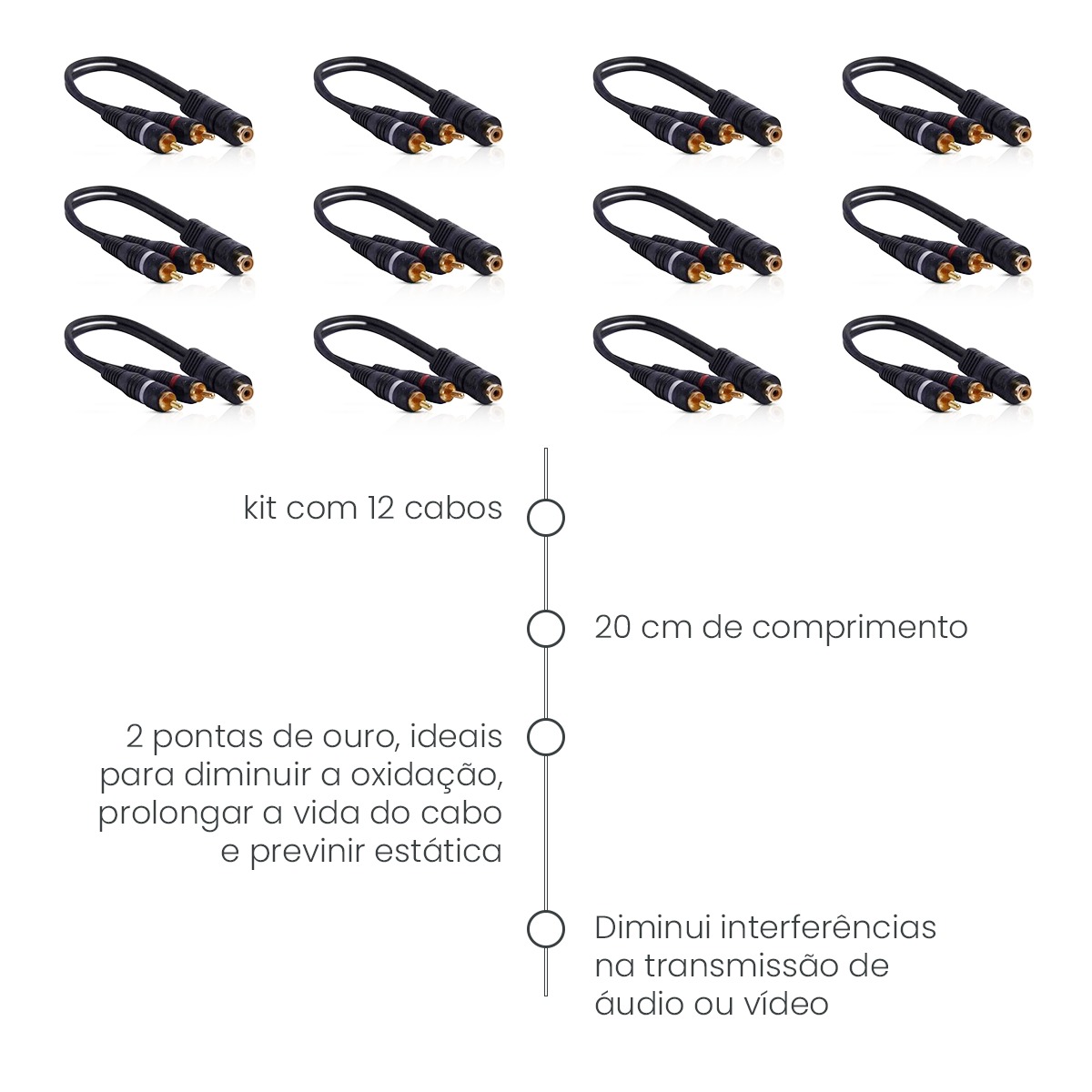 kit com 12 cabos

20 cm de comprimento

2 pontas de ouro, ideais para diminuir a oxidação, prolongar a vida do cabo e previnir estática

Diminui interferências na transmissão de áudio ou vídeo